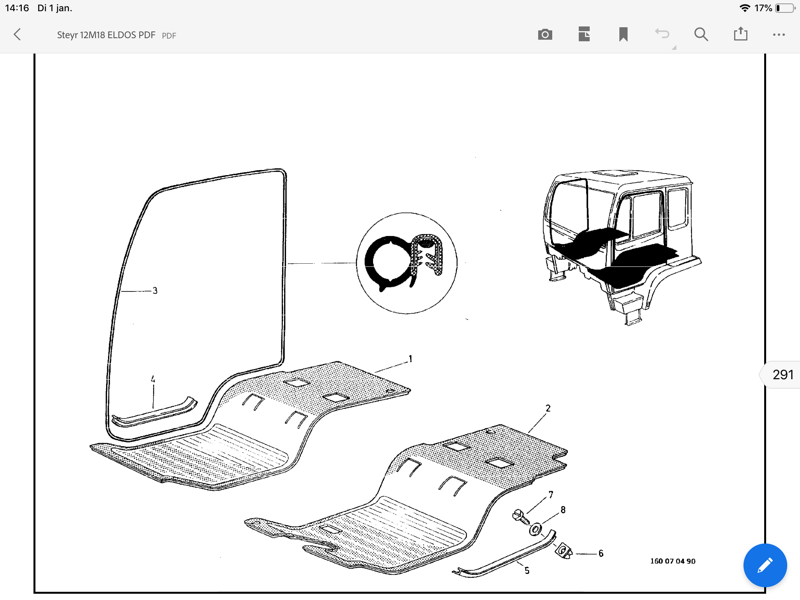 14:16 Di 1 jan.
17%
Steyr 12M18 ELDOS PDF PDF

3
4
1
2
7
8
6
5
160 07 04 90

291