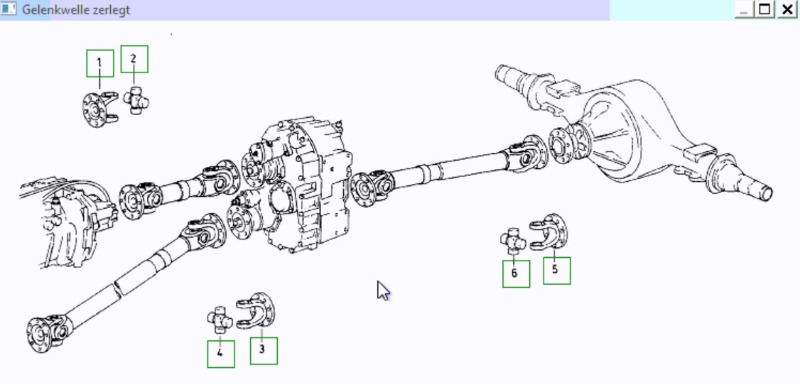 Gelenkwelle zerlegt

1
2
6
5
4
3