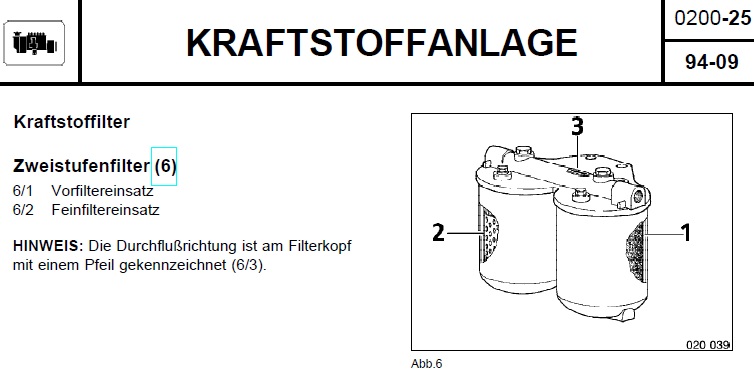 KRAFTSTOFFANLAGE

0200-25

94-09

Kraftstoffilter

Zweistufenfilter (6)

6/1 Vorfiltereinsatz
6/2 Feinfiltereinsatz

HINWEIS: Die Durchflußrichtung ist am Filterkopf mit einem Pfeil gekennzeichnet (6/3).

3
2
1

020 039

Abb.6